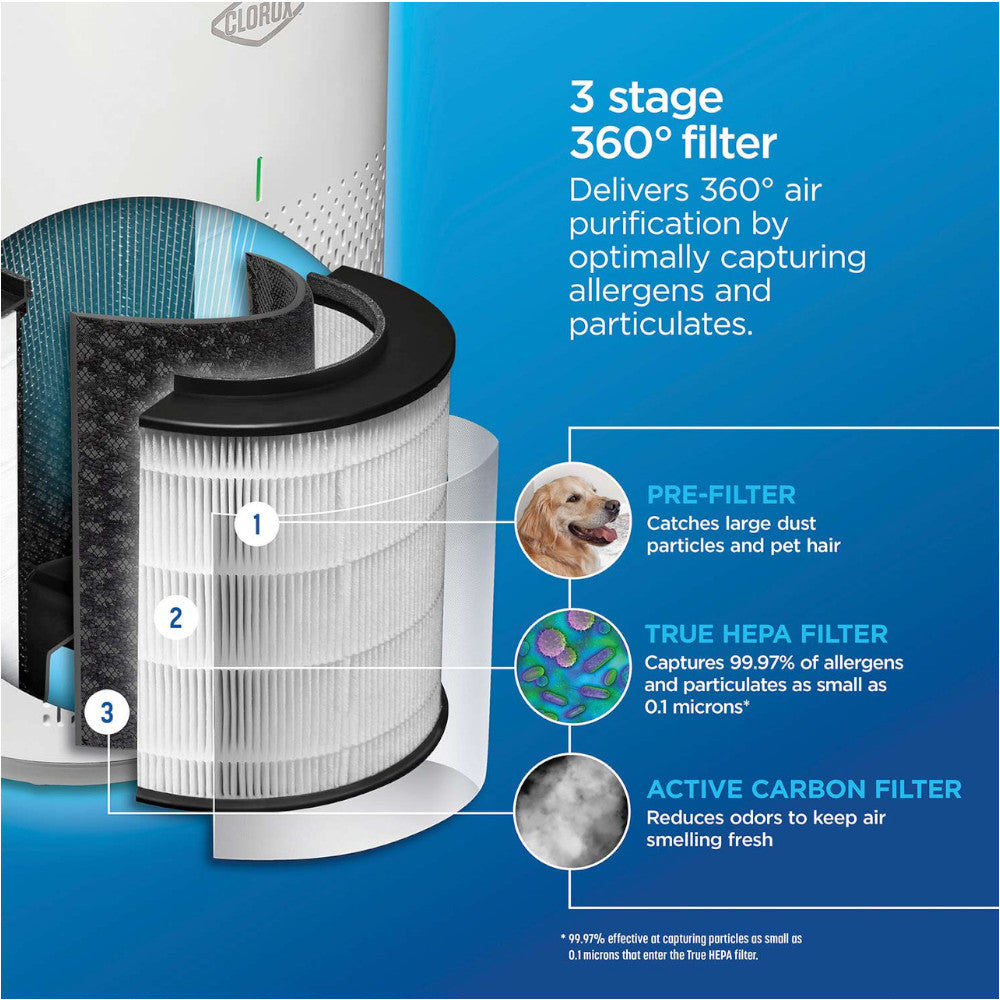 CLOROX

3 stage 360° filter

Delivers 360° air purification by optimally capturing allergens and particulates.

1

2

3

PRE-FILTER
Catches large dust particles and pet hair

TRUE HEPA FILTER
Captures 99.97% of allergens and particulates as small as 0.1 microns*

ACTIVE CARBON FILTER
Reduces odors to keep air smelling fresh

* 99.97% effective at capturing particles as small as 0.1 microns that enter the True HEPA filter.